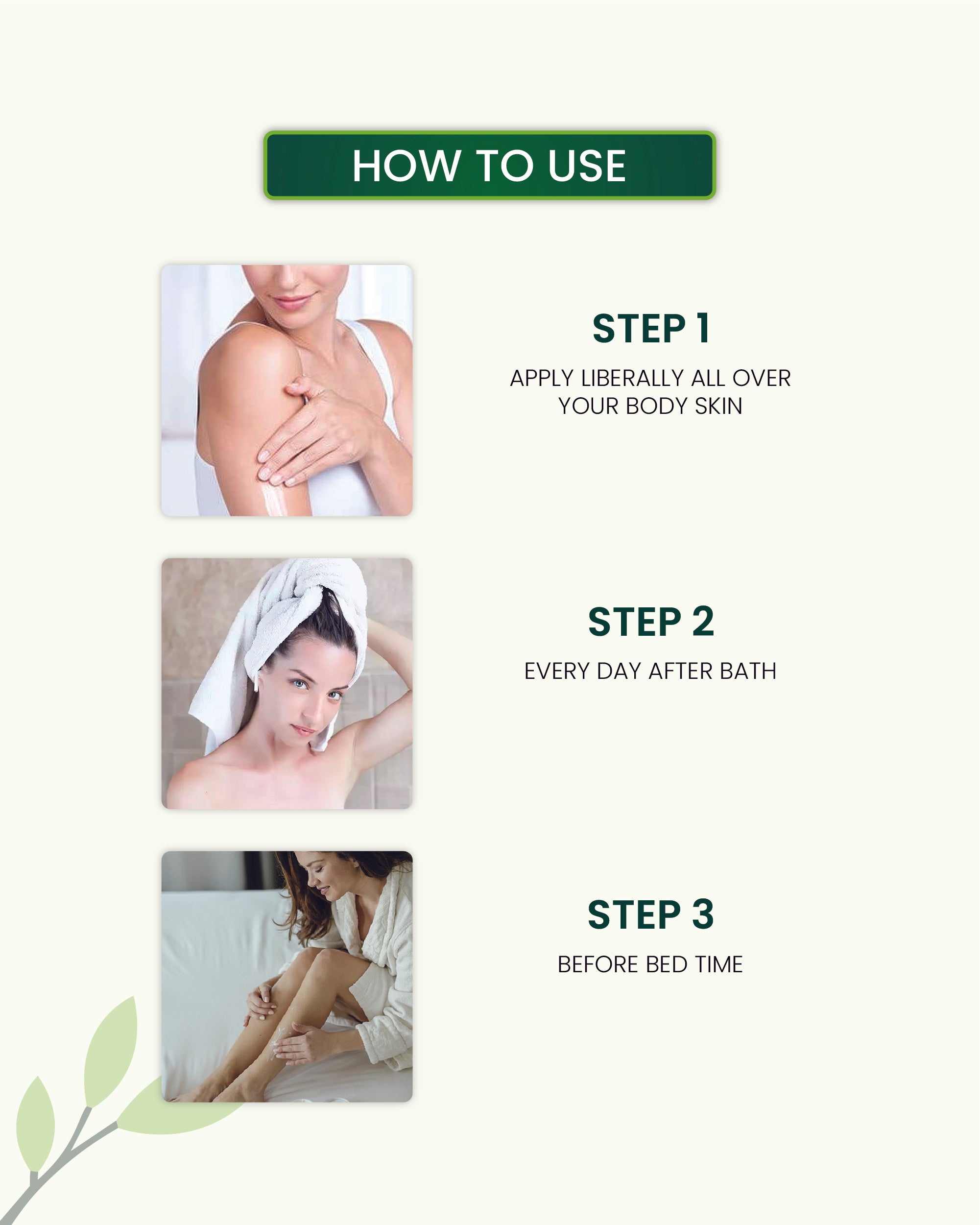 HOW TO USE

STEP 1

APPLY LIBERALLY ALL OVER YOUR BODY SKIN

STEP 2

EVERY DAY AFTER BATH

STEP 3

BEFORE BED TIME