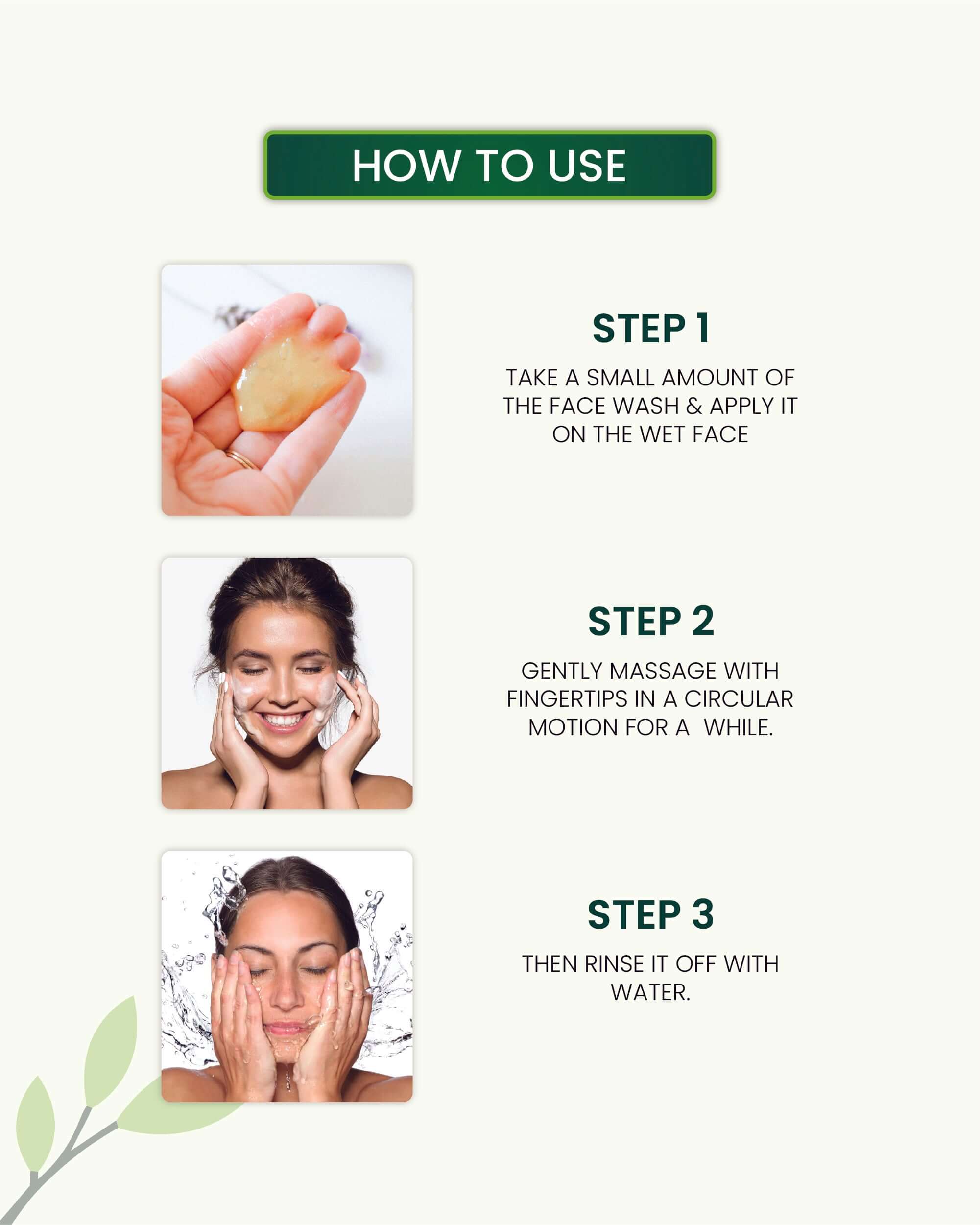 HOW TO USE

STEP 1

TAKE A SMALL AMOUNT OF THE FACE WASH & APPLY IT ON THE WET FACE

STEP 2

GENTLY MASSAGE WITH FINGERTIPS IN A CIRCULAR MOTION FOR A WHILE.

STEP 3

THEN RINSE IT OFF WITH WATER.