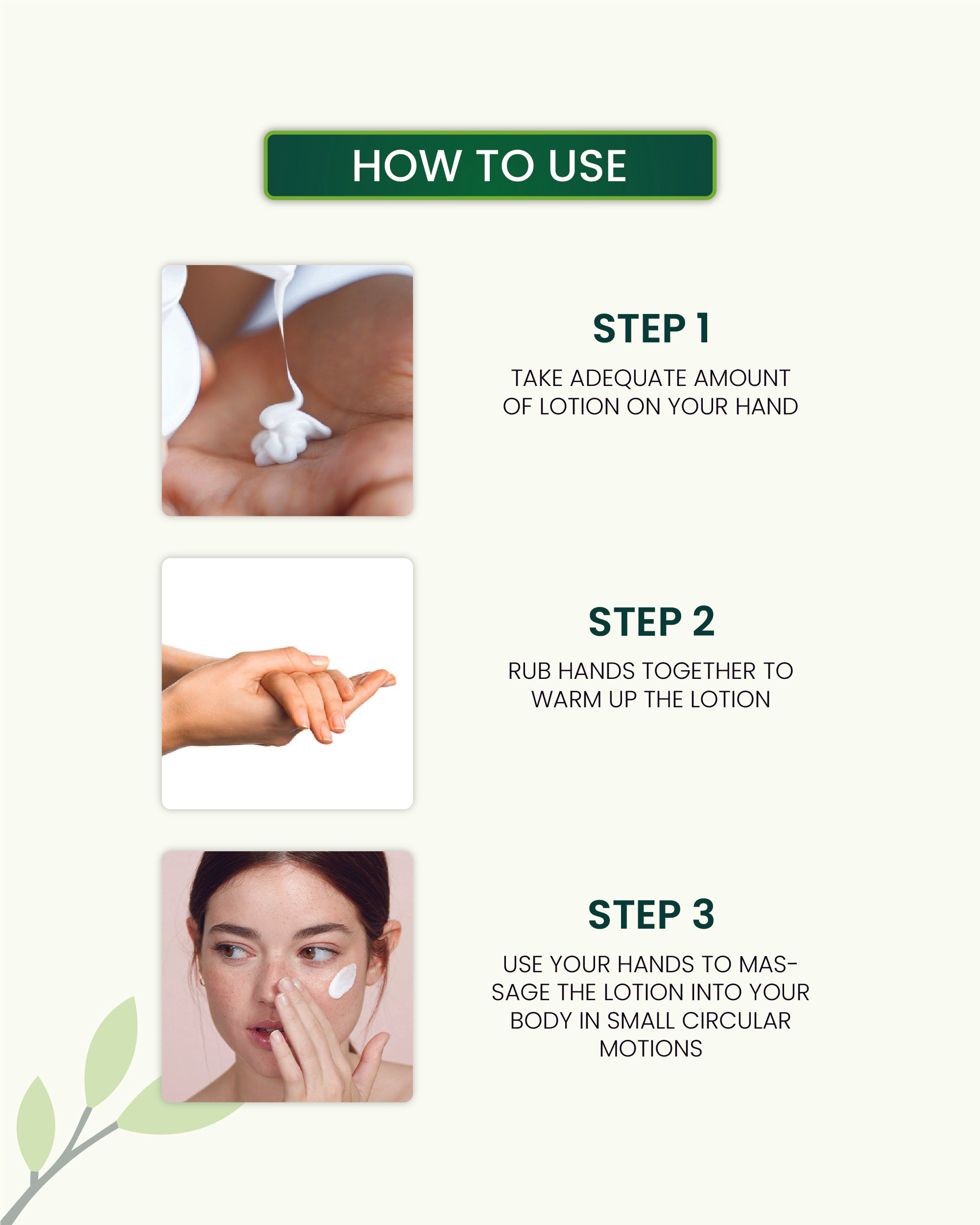 HOW TO USE

STEP 1

TAKE ADEQUATE AMOUNT OF LOTION ON YOUR HAND

STEP 2

RUB HANDS TOGETHER TO WARM UP THE LOTION

STEP 3

USE YOUR HANDS TO MASSAGE THE LOTION INTO YOUR BODY IN SMALL CIRCULAR MOTIONS