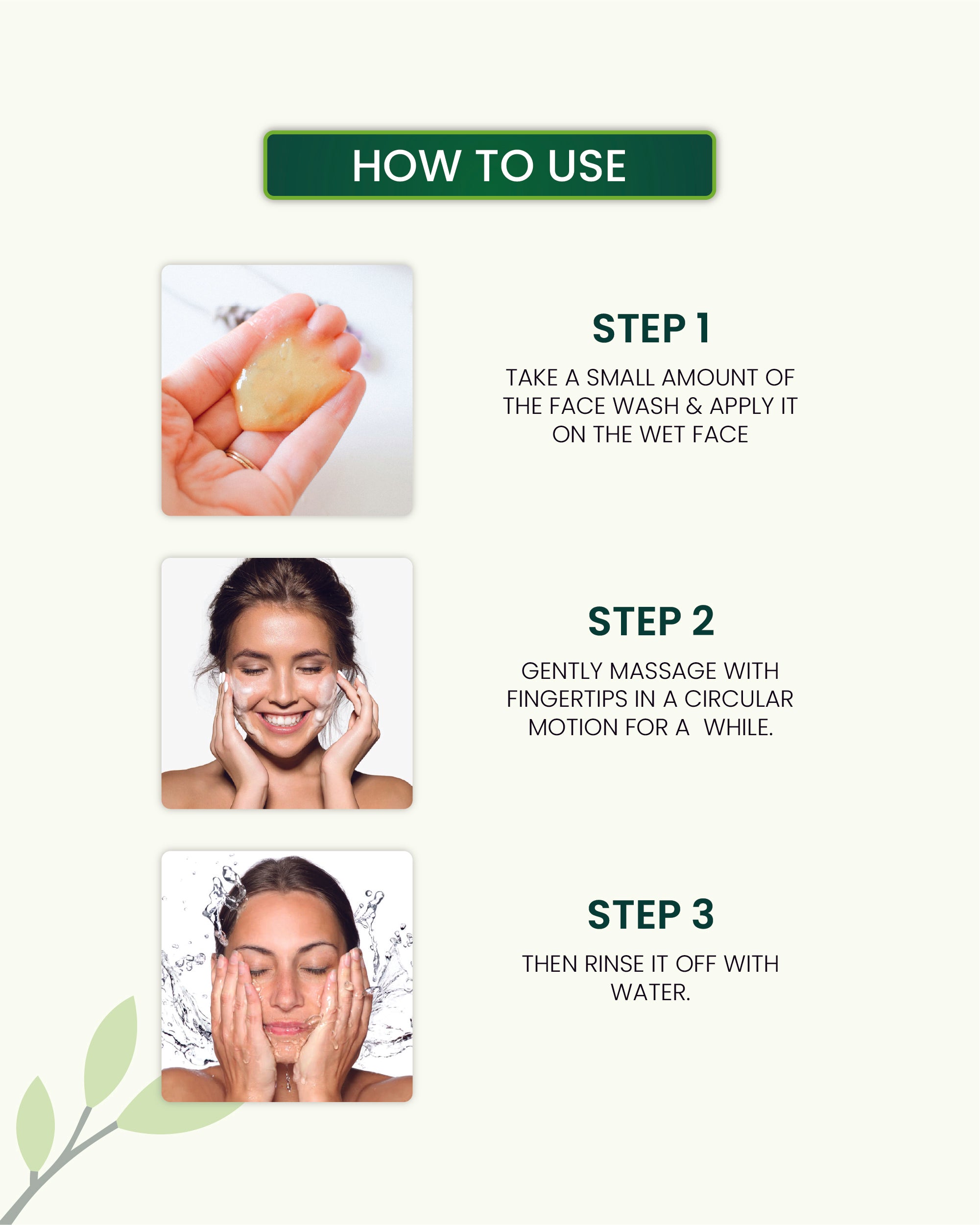 HOW TO USE

STEP 1

TAKE A SMALL AMOUNT OF THE FACE WASH & APPLY IT ON THE WET FACE

STEP 2

GENTLY MASSAGE WITH FINGERTIPS IN A CIRCULAR MOTION FOR A  WHILE.

STEP 3

THEN RINSE IT OFF WITH WATER.