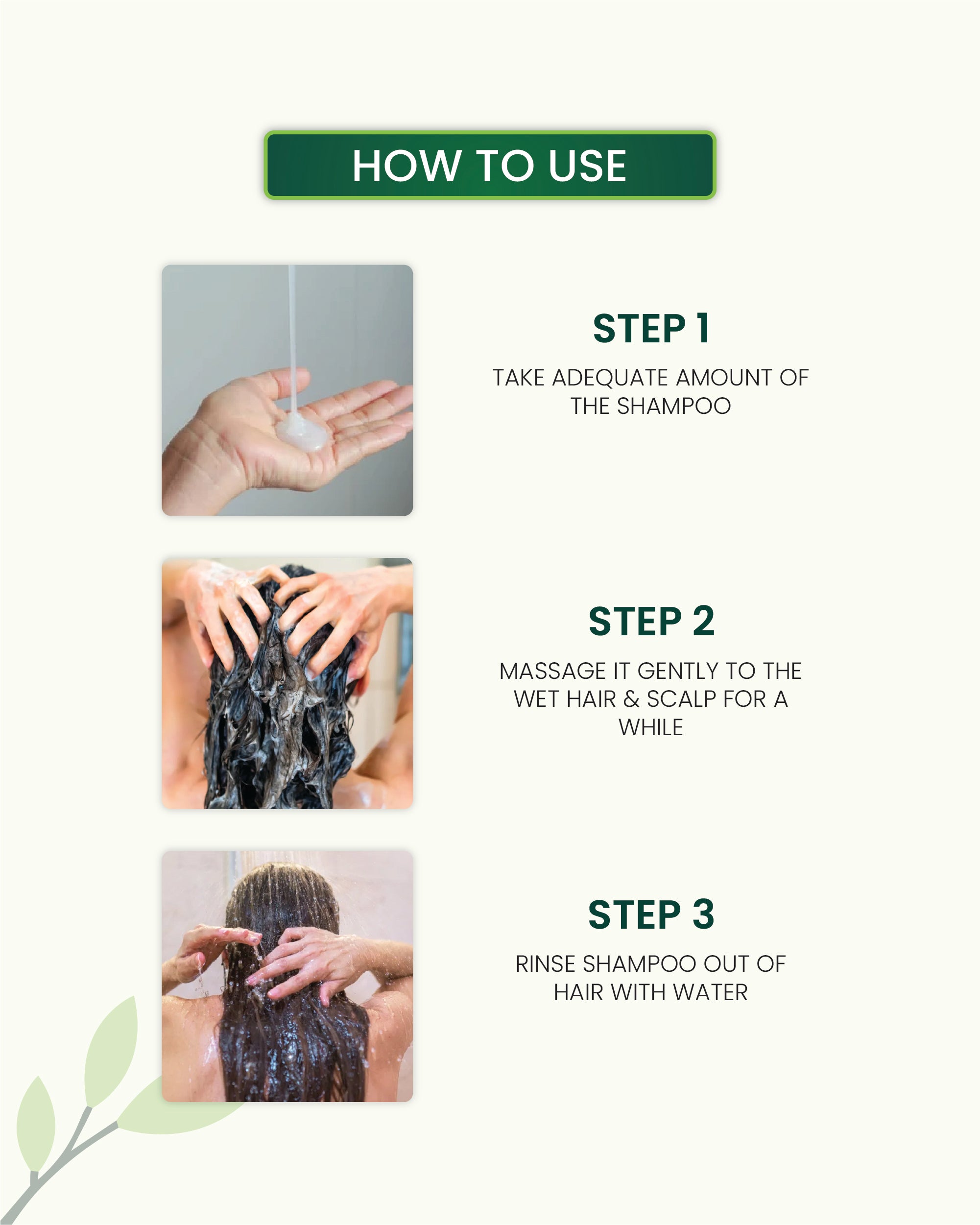 HOW TO USE

STEP 1

TAKE ADEQUATE AMOUNT OF THE SHAMPOO

STEP 2

MASSAGE IT GENTLY TO THE WET HAIR & SCALP FOR A WHILE

STEP 3

RINSE SHAMPOO OUT OF HAIR WITH WATER