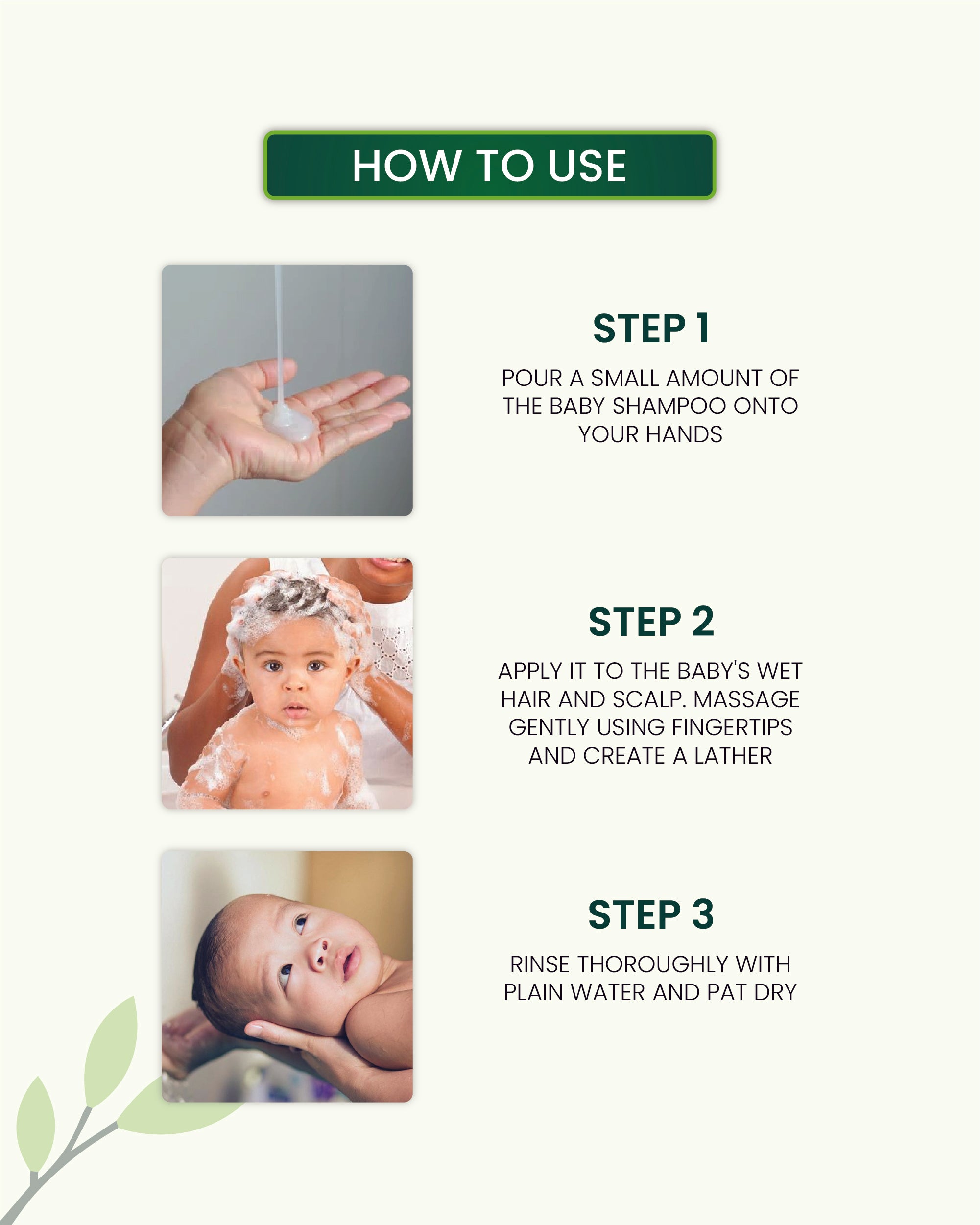 HOW TO USE

STEP 1

POUR A SMALL AMOUNT OF THE BABY SHAMPOO ONTO YOUR HANDS

STEP 2

APPLY IT TO THE BABY'S WET HAIR AND SCALP. MASSAGE GENTLY USING FINGERTIPS AND CREATE A LATHER

STEP 3

RINSE THOROUGHLY WITH PLAIN WATER AND PAT DRY