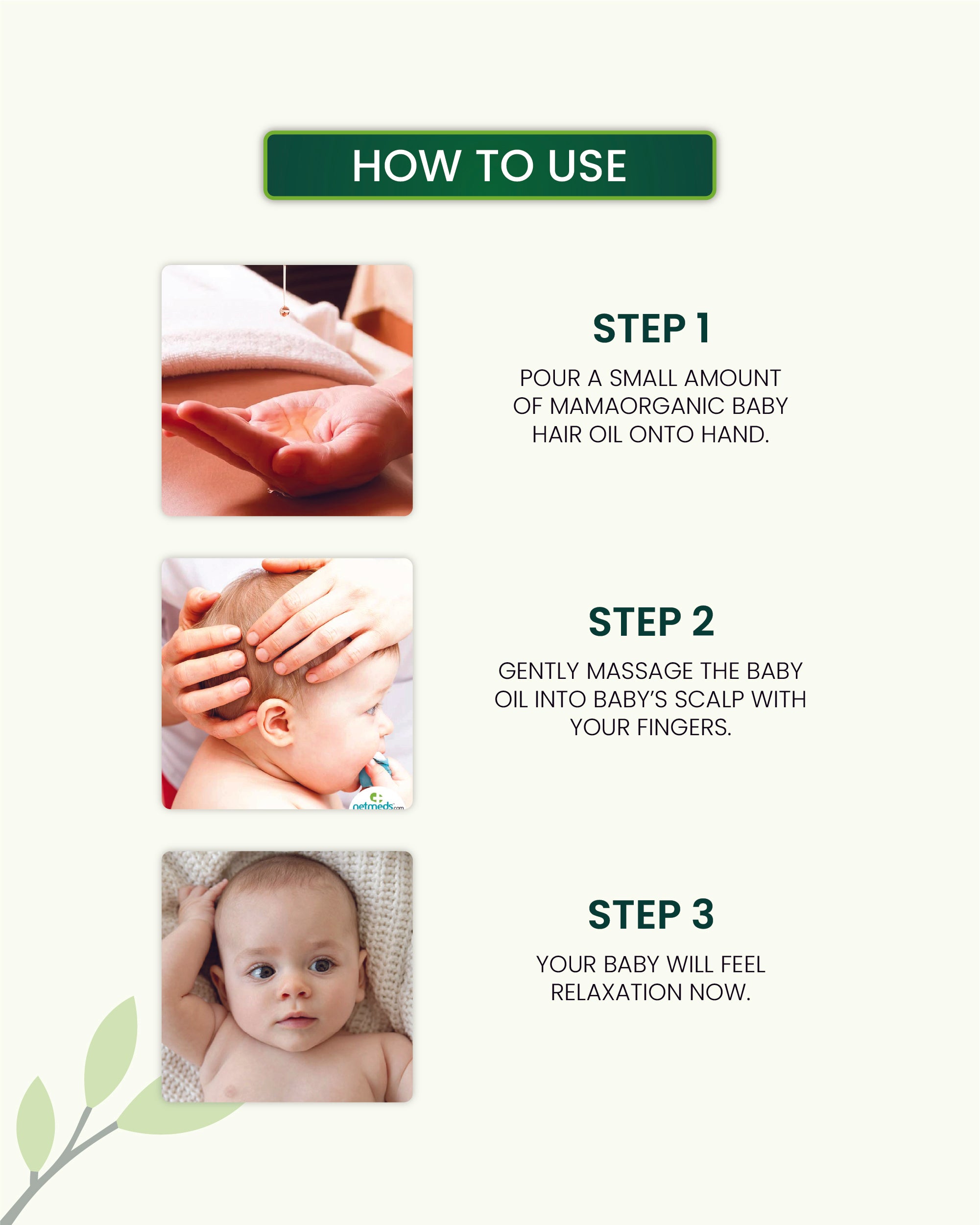 HOW TO USE

STEP 1

POUR A SMALL AMOUNT OF MAMAORGANIC BABY HAIR OIL ONTO HAND.

netmeds.com

STEP 2

GENTLY MASSAGE THE BABY OIL INTO BABY'S SCALP WITH YOUR FINGERS.

STEP 3

YOUR BABY WILL FEEL RELAXATION NOW.