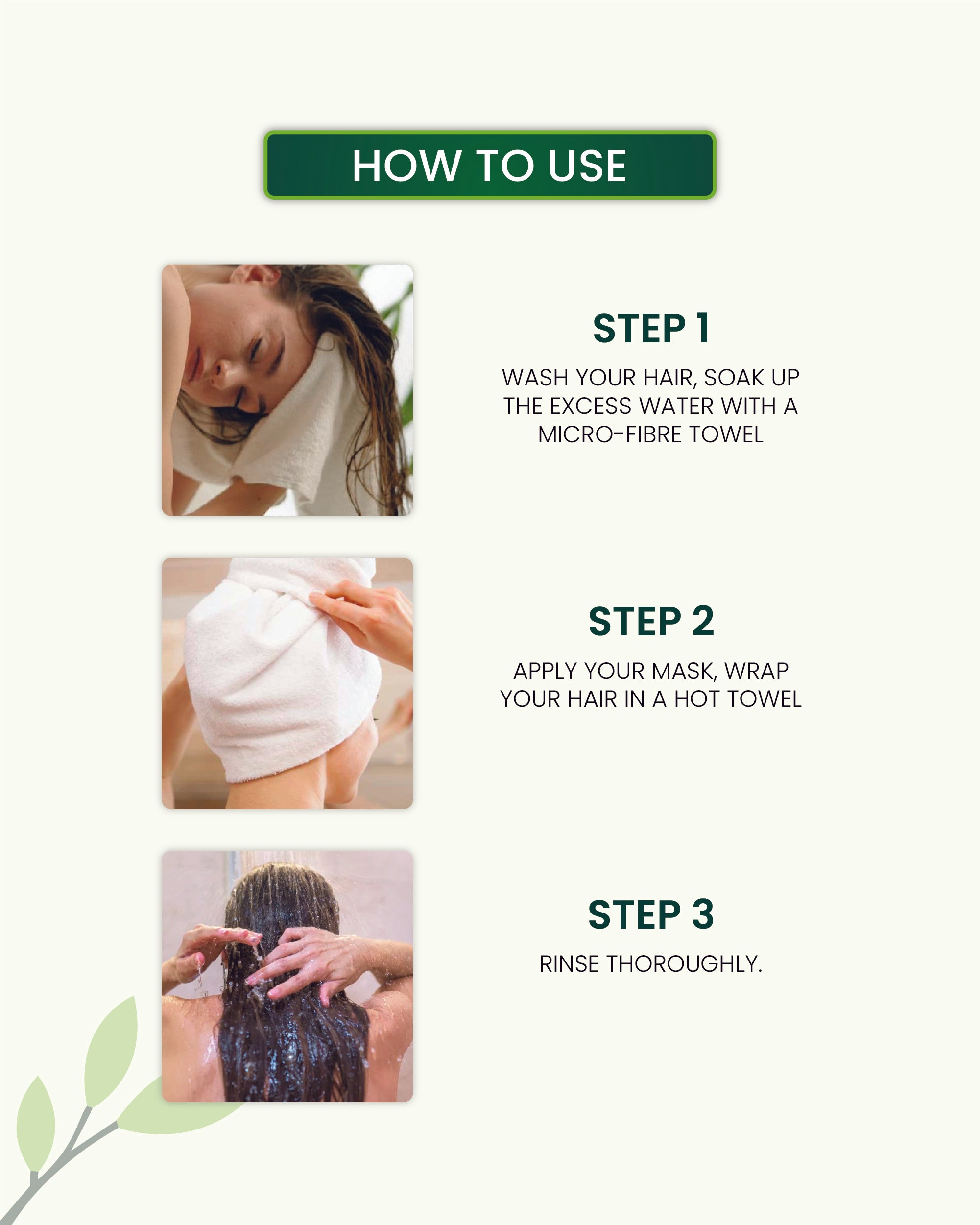 HOW TO USE

STEP 1

WASH YOUR HAIR, SOAK UP THE EXCESS WATER WITH A MICRO-FIBRE TOWEL

STEP 2

APPLY YOUR MASK, WRAP YOUR HAIR IN A HOT TOWEL

STEP 3

RINSE THOROUGHLY.