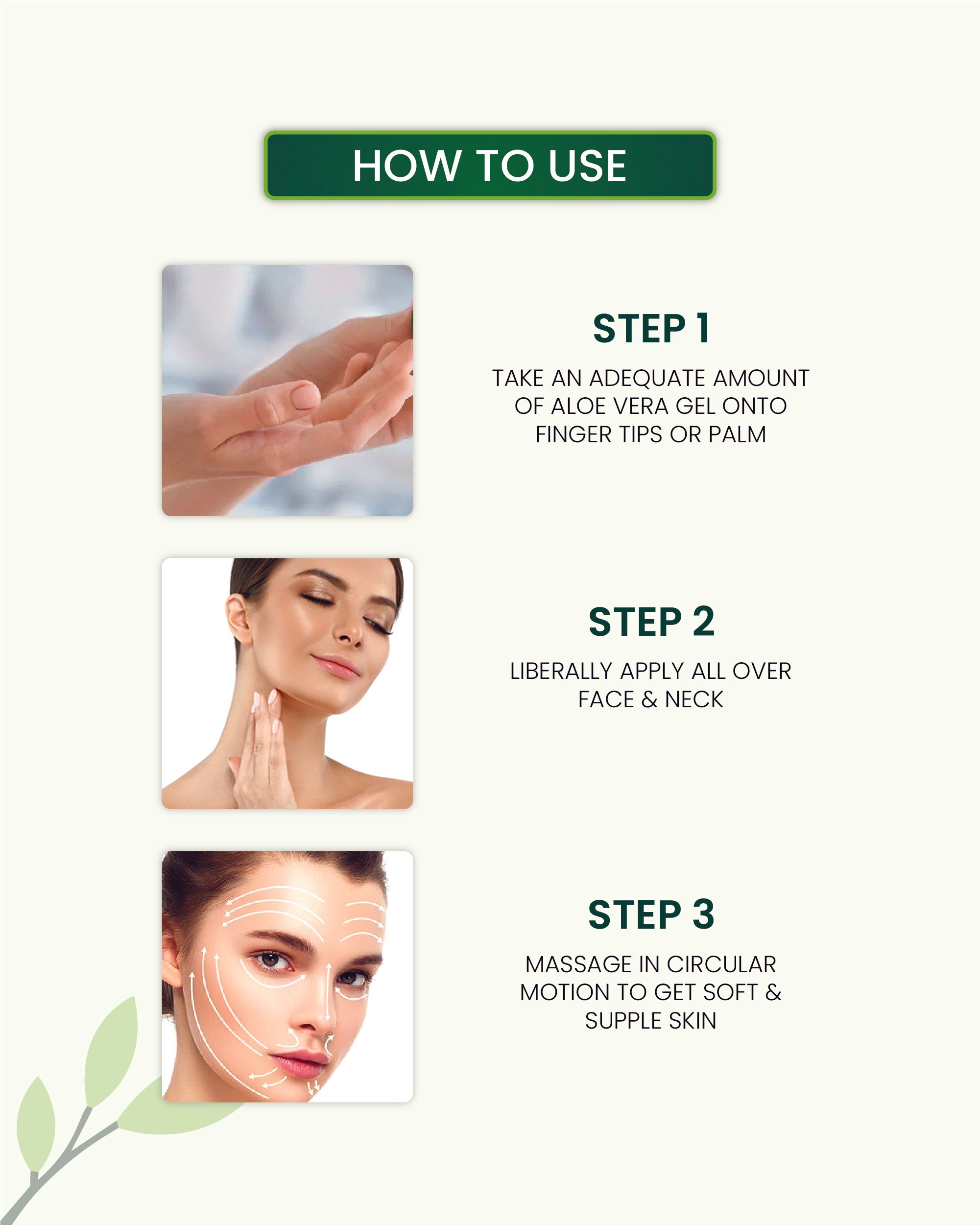 HOW TO USE

STEP 1

TAKE AN ADEQUATE AMOUNT OF ALOE VERA GEL ONTO FINGER TIPS OR PALM

STEP 2

LIBERALLY APPLY ALL OVER FACE & NECK

STEP 3

MASSAGE IN CIRCULAR MOTION TO GET SOFT & SUPPLE SKIN