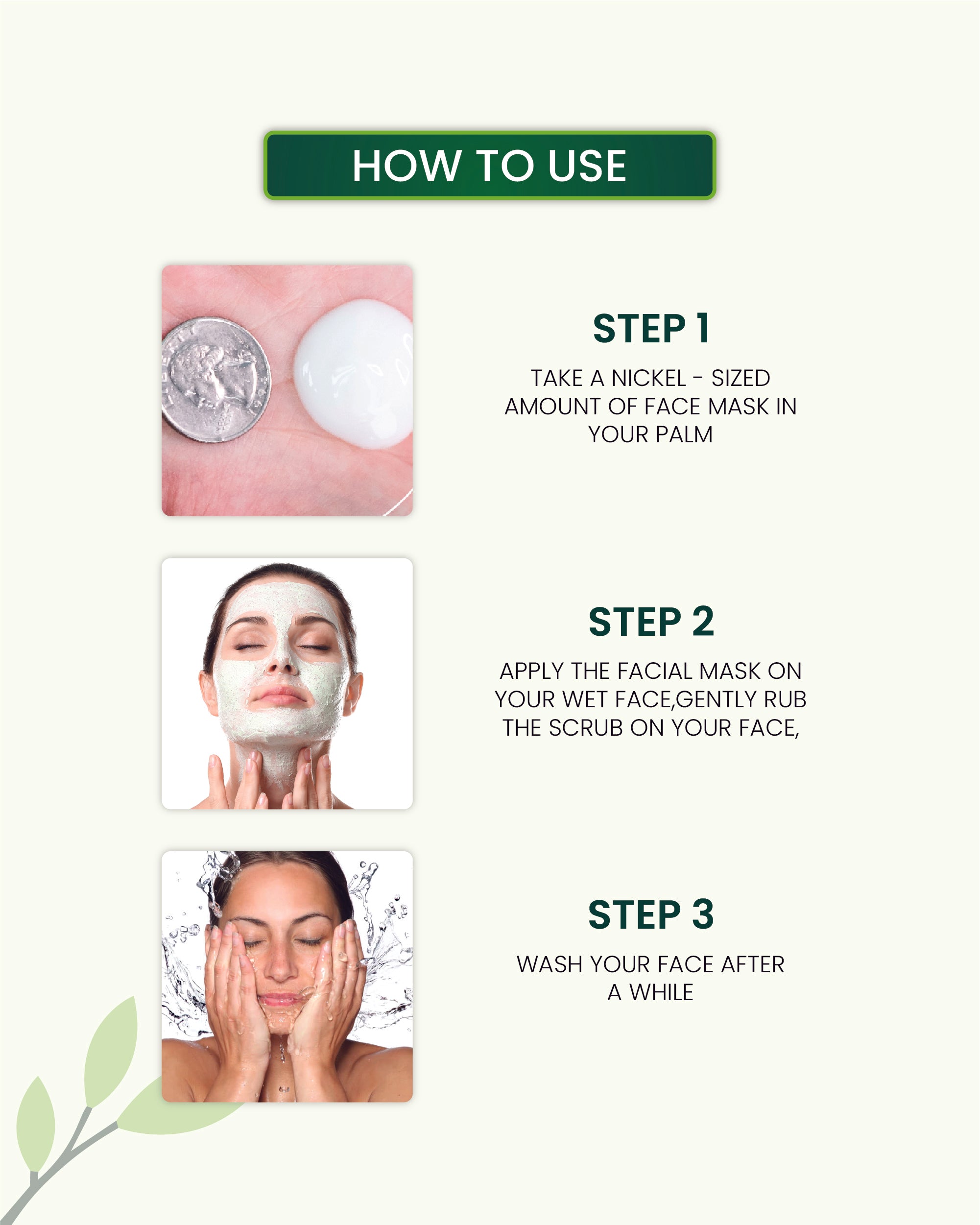 HOW TO USE

STEP 1

TAKE A NICKEL - SIZED AMOUNT OF FACE MASK IN YOUR PALM

STEP 2

APPLY THE FACIAL MASK ON YOUR WET FACE,GENTLY RUB THE SCRUB ON YOUR FACE,

STEP 3

WASH YOUR FACE AFTER A WHILE